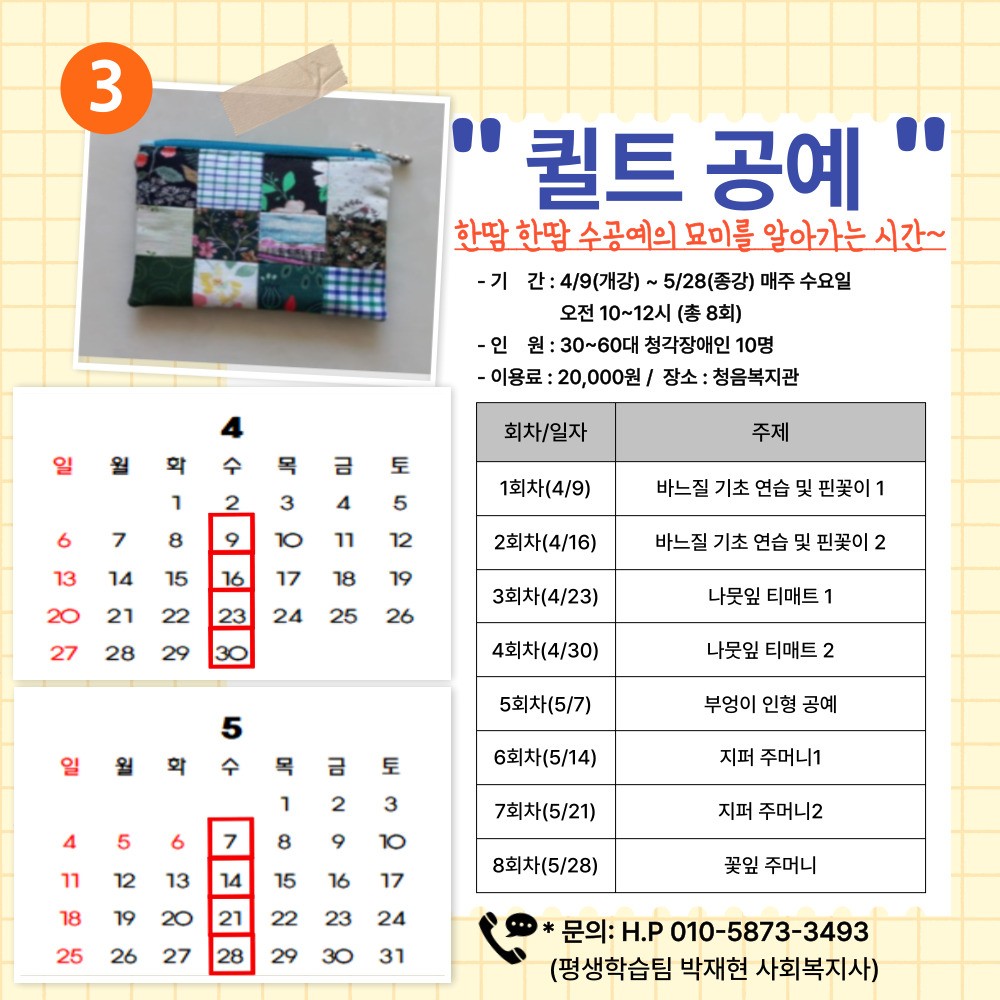 3

" 퀼트 공예 "

한땀 한땀 수공예의 묘미를 알아가는 시간~

- 기 간 : 4/9(개강) ~ 5/28(종강) 매주 수요일
오전 10~12시 (총 8회)
- 인 원 : 30~60대 청각장애인 10명
- 이용료 : 20,000원 / 장소 : 청음복지관

| 회차/일자 | 주제 |
|---|---|
| 1회차(4/9) | 바느질 기초 연습 및 핀꽂이 1 |
| 2회차(4/16) | 바느질 기초 연습 및 핀꽂이 2 |
| 3회차(4/23) | 나뭇잎 티매트 1 |
| 4회차(4/30) | 나뭇잎 티매트 2 |
| 5회차(5/7) | 부엉이 인형 공예 |
| 6회차(5/14) | 지퍼 주머니1 |
| 7회차(5/21) | 지퍼 주머니2 |
| 8회차(5/28) | 꽃잎 주머니 |

4

| 일 | 월 | 화 | 수 | 목 | 금 | 토 |
|---|---|---|---|---|---|---|
| | | 1 | 2 | 3 | 4 | 5 |
| 6 | 7 | 8 | 9 | 10 | 11 | 12 |
| 13 | 14 | 15 | 16 | 17 | 18 | 19 |
| 20 | 21 | 22 | 23 | 24 | 25 | 26 |
| 27 | 28 | 29 | 30 | | | |

5

| 일 | 월 | 화 | 수 | 목 | 금 | 토 |
|---|---|---|---|---|---|---|
| | | | | 1 | 2 | 3 |
| 4 | 5 | 6 | 7 | 8 | 9 | 10 |
| 11 | 12 | 13 | 14 | 15 | 16 | 17 |
| 18 | 19 | 20 | 21 | 22 | 23 | 24 |
| 25 | 26 | 27 | 28 | 29 | 30 | 31 |

* 문의: H.P 010-5873-3493
(평생학습팀 박재현 사회복지사)